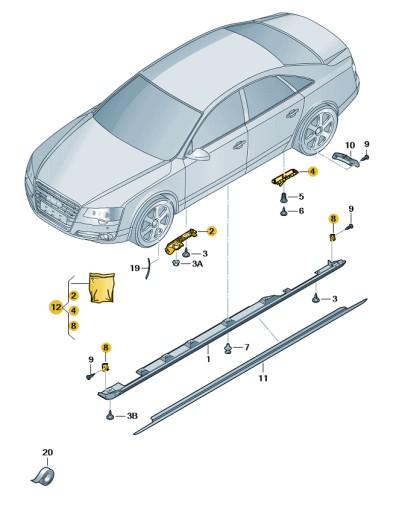 10
9
4
5
6
9
8
2
3
3A
19
2
12
4
8
3
8
9
7
1
11
3B
20