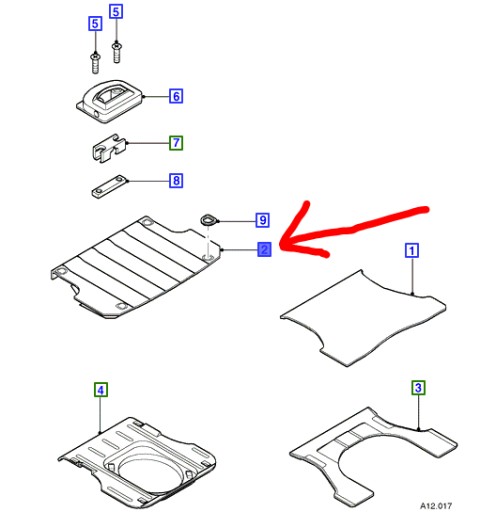 5
5
6
7
8
9
2
1
4
3
A12.017