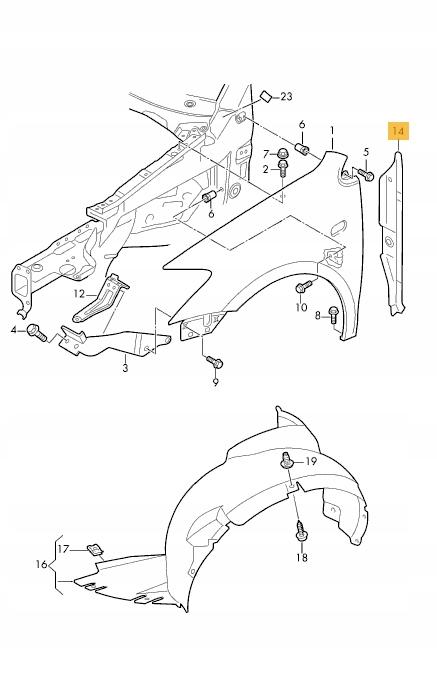 23
6
1
14
7
2
5
6
12
10
8
4
3
9
19
17
16
18