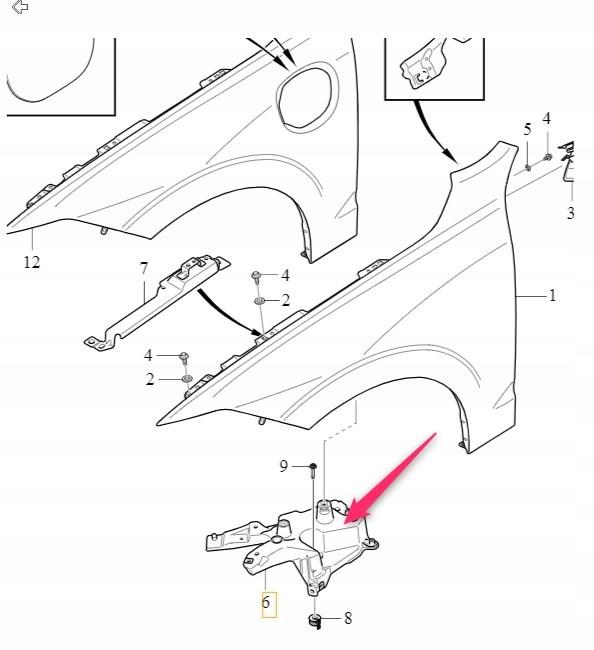 5
4
3
12
7
4
2
1
4
2
9
6
8