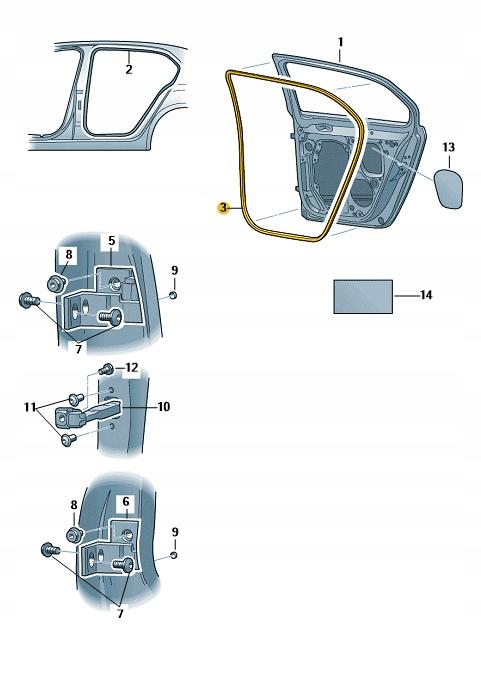 2
1
13
3
5
8
9
7
14
12
11
10
6
8
9
7