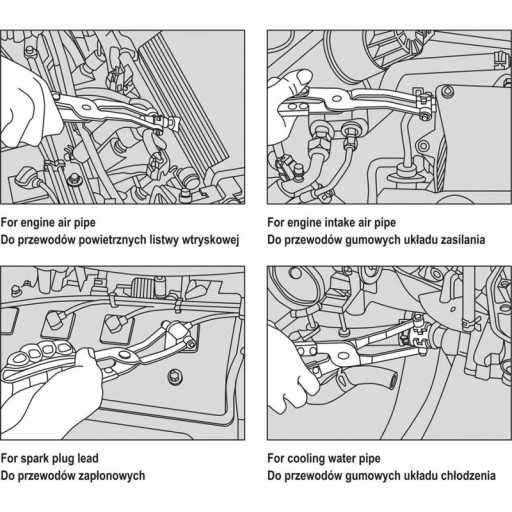 For engine air pipe
Do przewodów powietrznych listwy wtryskowej

For engine intake air pipe
Do przewodów gumowych układu zasilania

For spark plug lead
Do przewodów zapłonowych

For cooling water pipe
Do przewodów gumowych układu chłodzenia