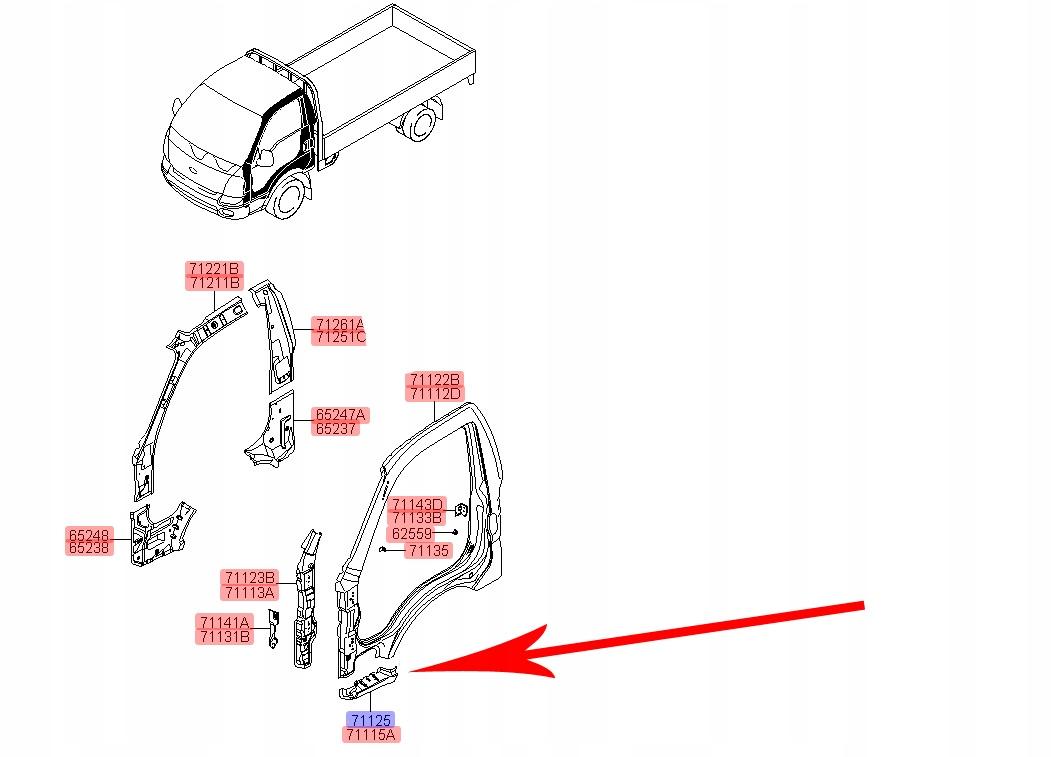 71221B
71211B

71261A
71251C

65247A
65237

71122B
71112D

71143D
71133B

62559

71135

65248
65238

71123B
71113A

71141A
71131B

71125
71115A