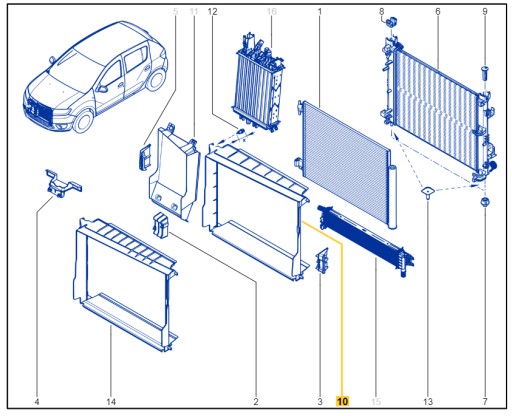 5
11
12
16
1
8
6
9
4
14
2
3
10
15
13
7