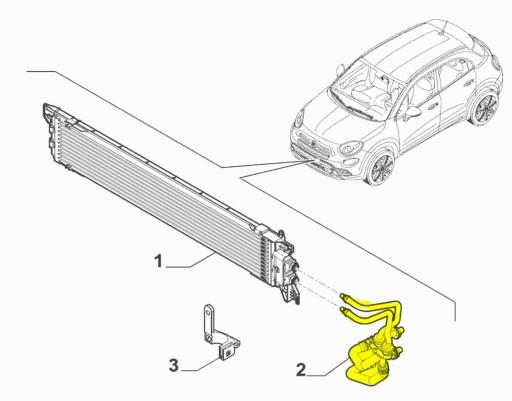 1

3

2