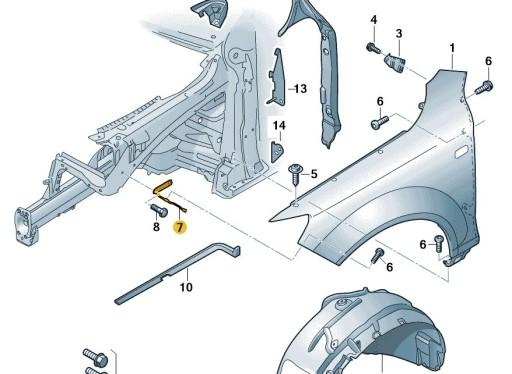 4
3
1
6
13
6
14
5
8
7
6
6
10