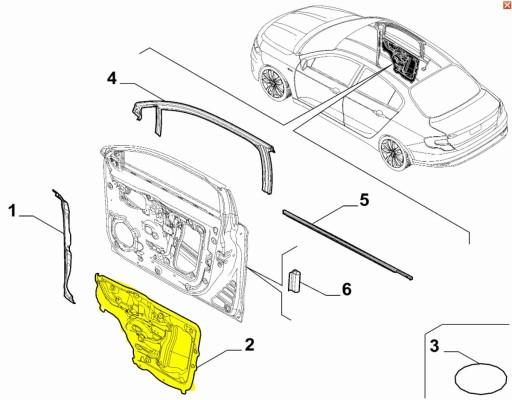 4

1

5

6

2

3