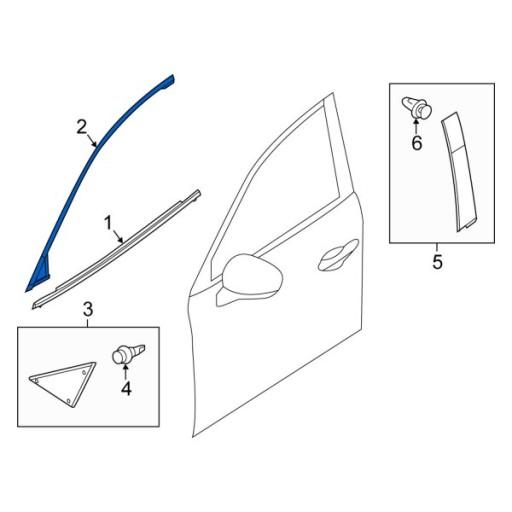 2
1
6
5
3
4