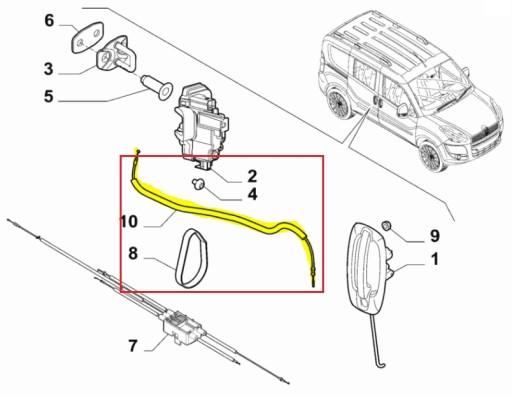 6
3
5
2
4
10
8
9
1
7