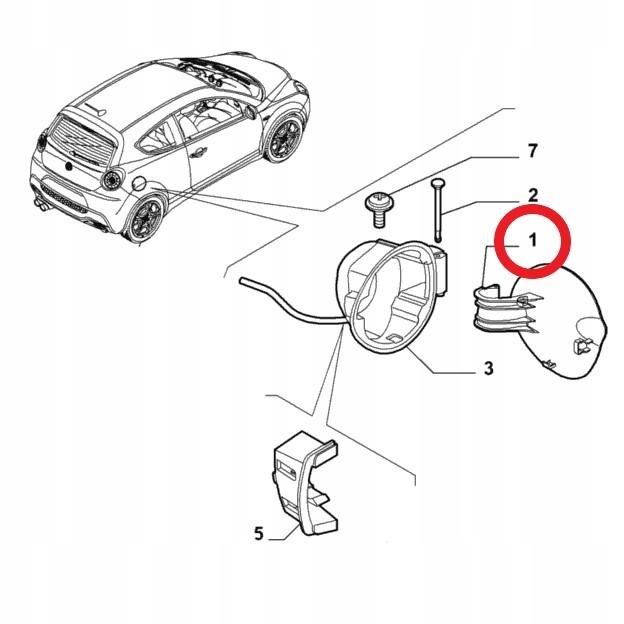 7
2
1
3
5