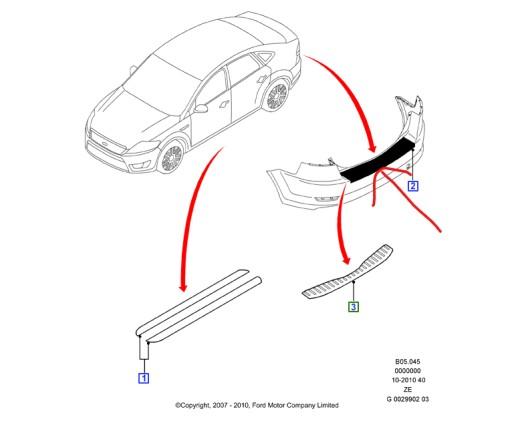 2

3

1

B05.045
0000000
10-2010 40
ZE
G 0029902 03

©Copyright, 2007 - 2010, Ford Motor Company Limited