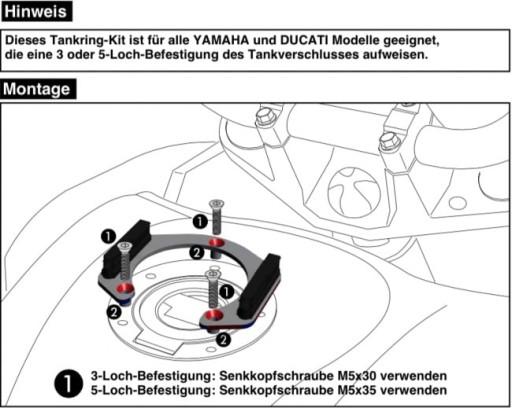 Hinweis

Dieses Tankring-Kit ist für alle YAMAHA und DUCATI Modelle geeignet, die eine 3 oder 5-Loch-Befestigung des Tankverschlusses aufweisen.

Montage

1
1
2
1
2
2

1 3-Loch-Befestigung: Senkkopfschraube M5x30 verwenden
5-Loch-Befestigung: Senkkopfschraube M5x35 verwenden