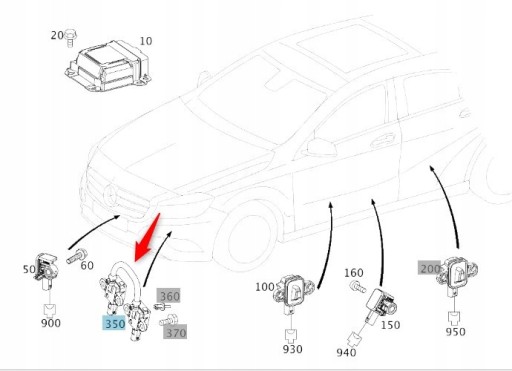 20
10
50
60
900
350
360
370
100
930
160
150
940
200
950