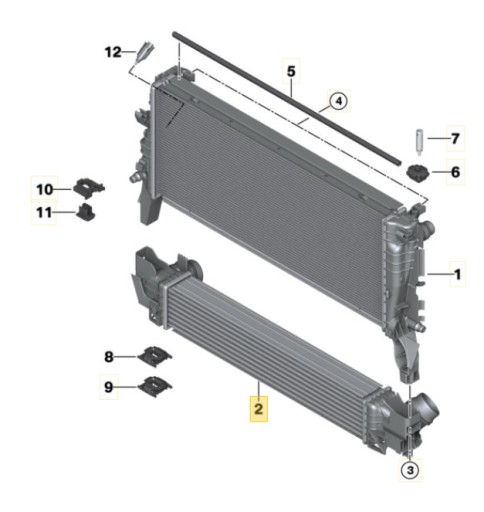 12
5
4
7
6
10
11
1
8
9
2
3