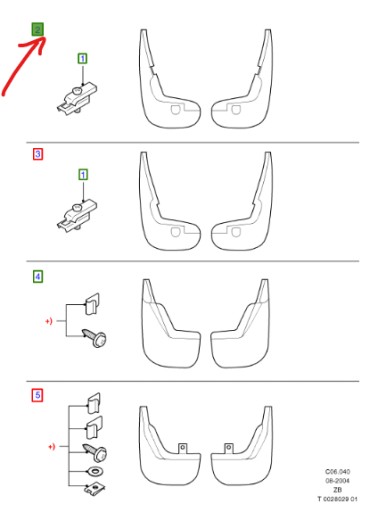 2

1

3

1

4

+)

5

+)

C06.040
08-2004
ZB
T 0028029 01