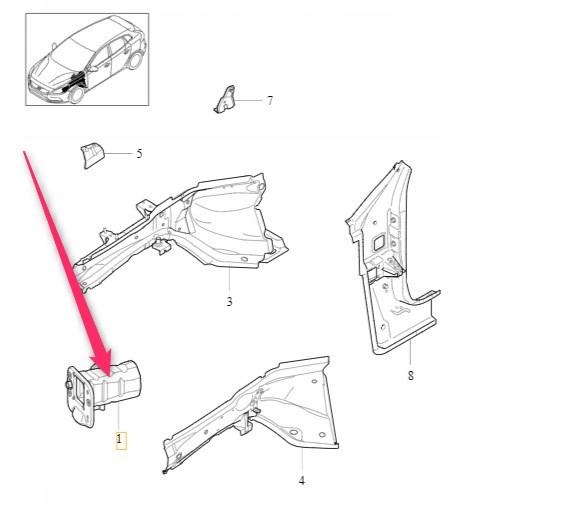 7
5
3
8
1
4