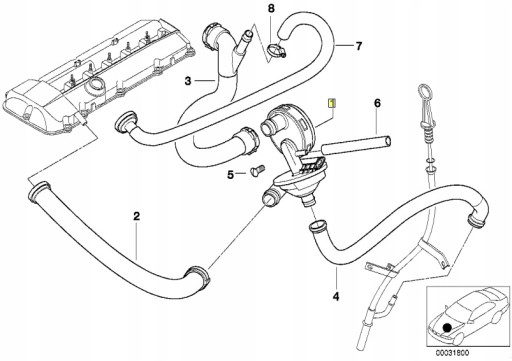 8
7
3
1
6
5
2
4
00031800