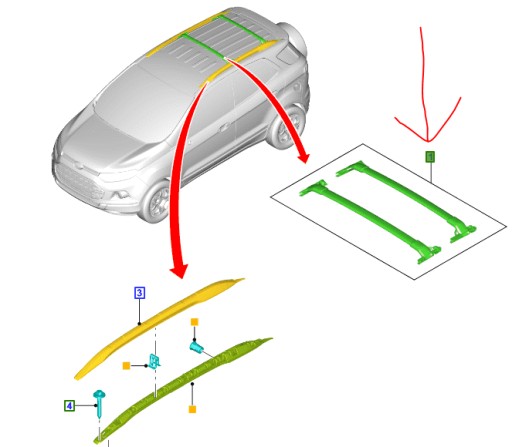 1

3

4