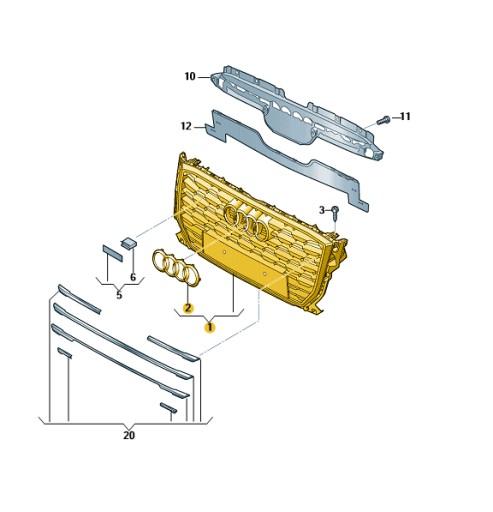 10
11
12
3
6
5
2
1
20